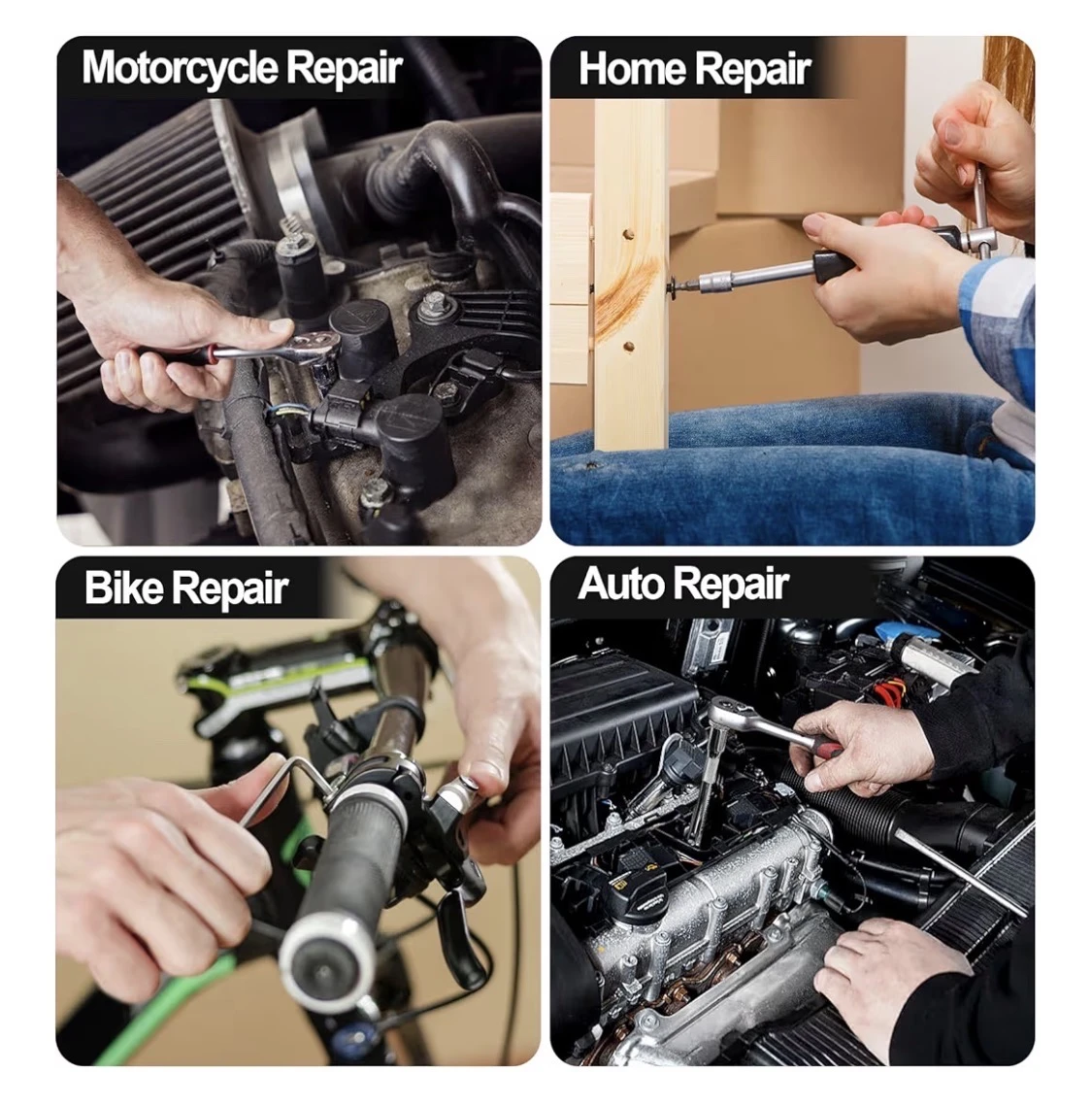 Motorcycle Repair

Home Repair

Bike Repair

Auto Repair